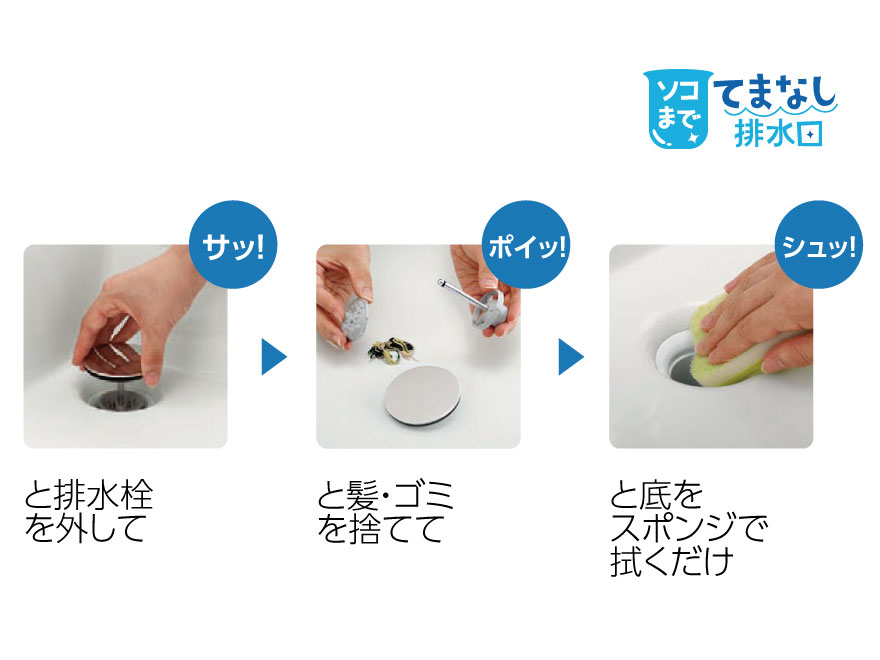 ソコまで てまなし 排水口

サッ!

と排水栓を外して

ポイッ!

と髪・ゴミを捨てて

シュッ!

と底をスポンジで拭くだけ